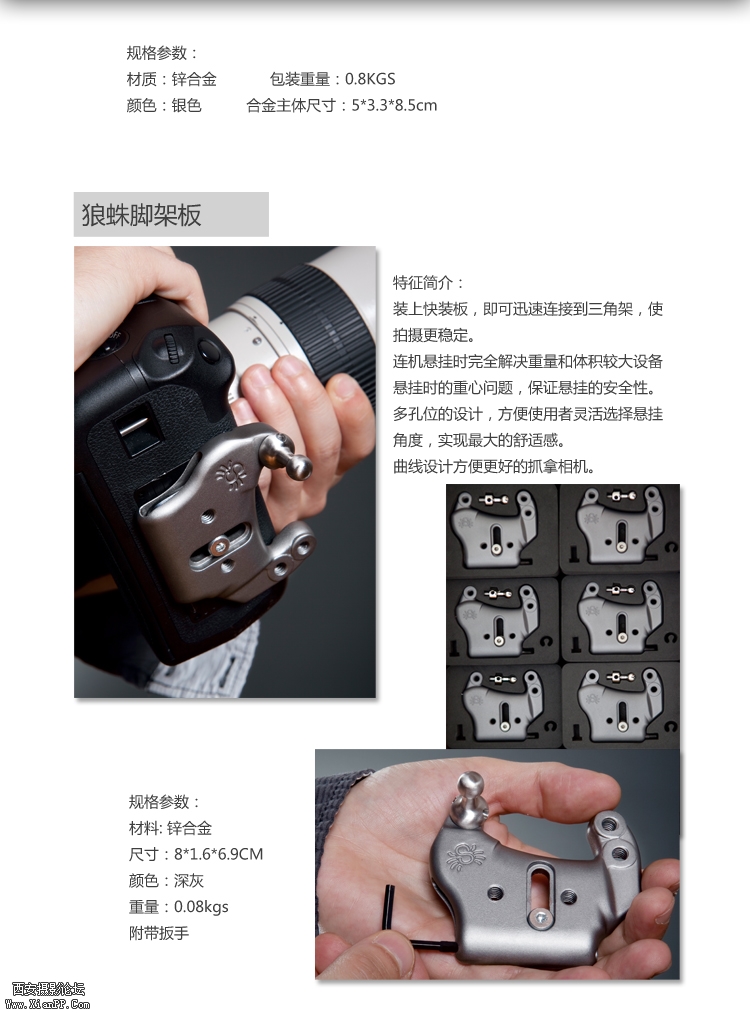 规格参数：
材质：锌合金　　包装重量：0.8KGS
颜色：银色　　合金主体尺寸：5*3.3*8.5cm

狼蛛脚架板

特征简介：
装上快装板，即可迅速连接到三角架，使拍摄更稳定。
连机悬挂时完全解决重量和体积较大设备悬挂时的重心问题，保证悬挂的安全性。
多孔位的设计，方便使用者灵活选择悬挂角度，实现最大的舒适感。
曲线设计方便更好的抓拿相机。

规格参数：
材料: 锌合金
尺寸：8*1.6*6.9CM
颜色：深灰
重量：0.08kgs
附带扳手

西安摄影论坛
Www.XianPP.Com